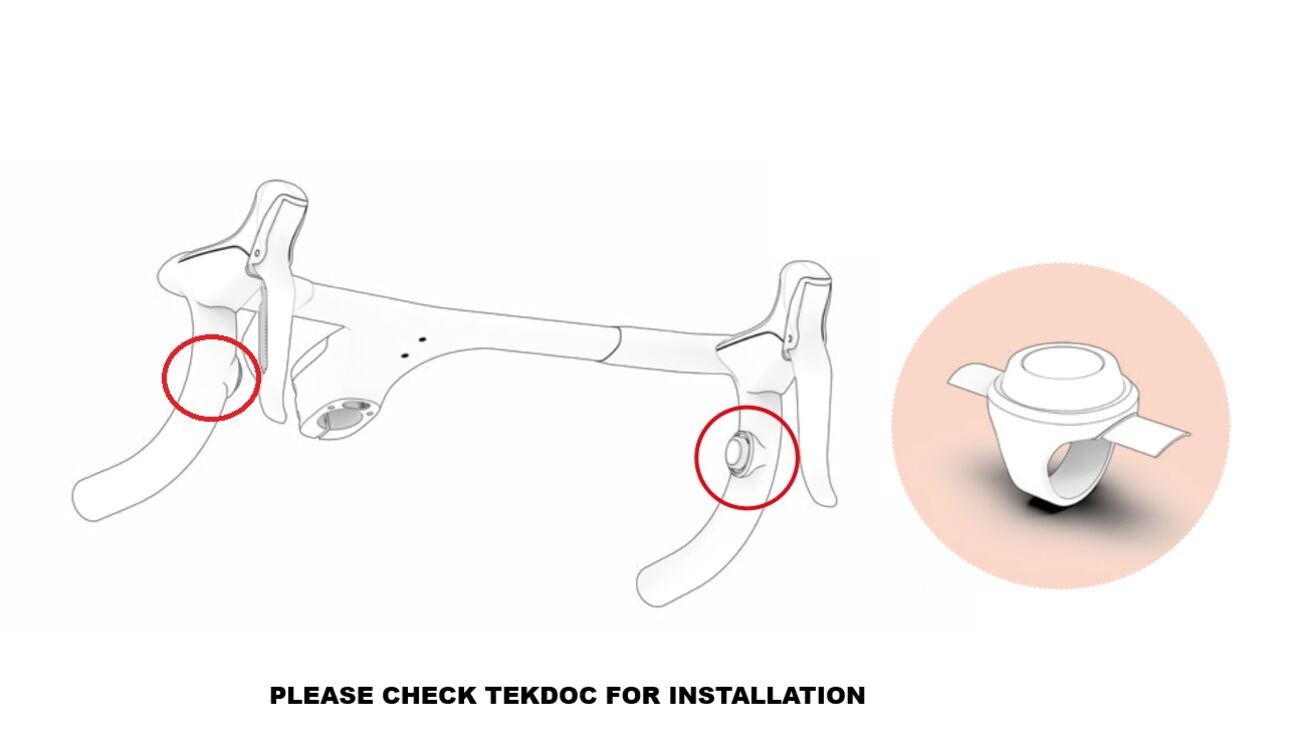 PLEASE CHECK TEKDOC FOR INSTALLATION